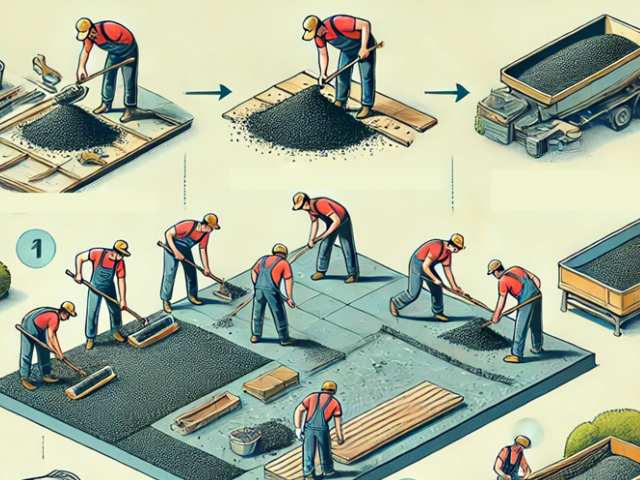 1