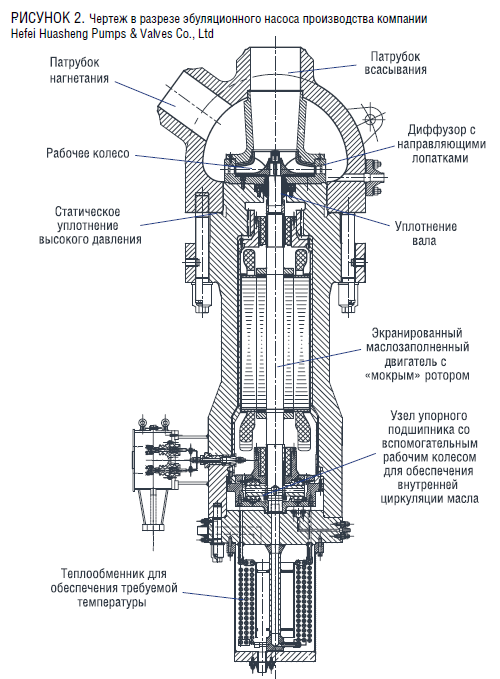 РИСУНОК 2. Чертеж в разрезе эбуляционного насоса производства компании Hefei Huasheng Pumps & Valves Co., Ltd

Патрубок нагнетания

Патрубок всасывания

Диффузор с направляющими лопатками

Рабочее колесо

Статическое уплотнение высокого давления

Уплотнение вала

Экранированный маслозаполненный двигатель с «мокрым» ротором

Узел упорного подшипника со вспомогательным рабочим колесом для обеспечения внутренней циркуляции масла

Теплообменник для обеспечения требуемой температуры